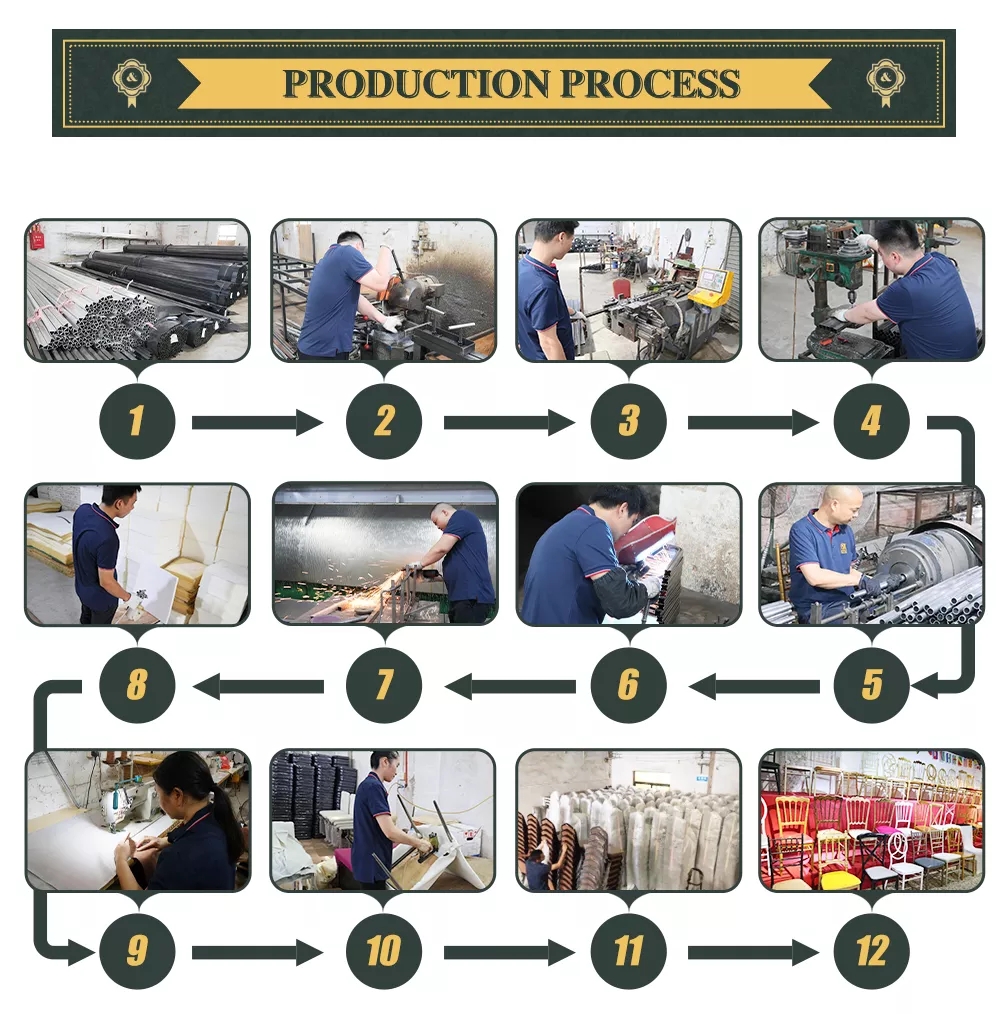 PRODUCTION PROCESS

1

2

3

4

8

7

6

5

9

10

11

12